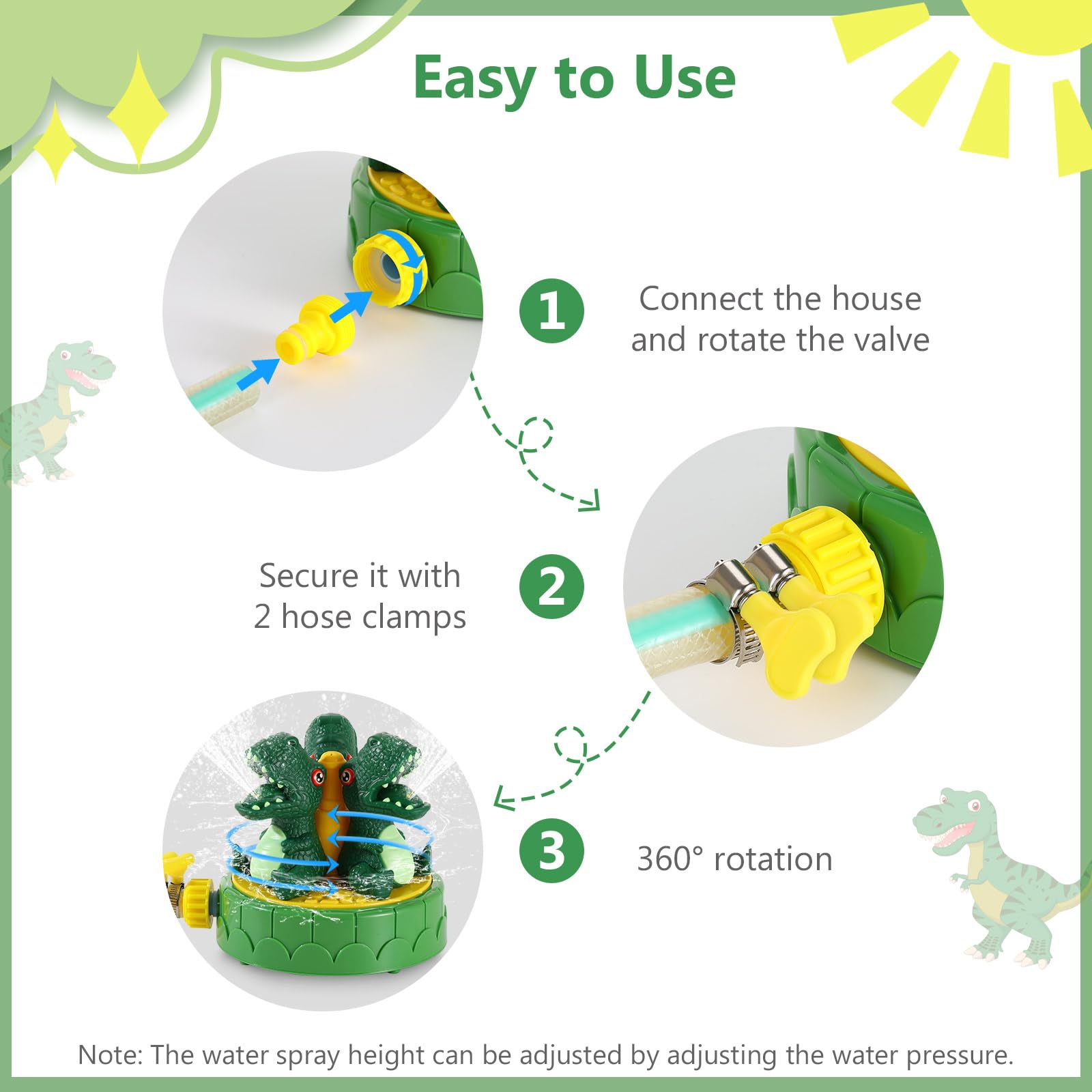 Easy to Use

1

Connect the house and rotate the valve

Secure it with 2 hose clamps

2

3

360° rotation

Note: The water spray height can be adjusted by adjusting the water pressure.