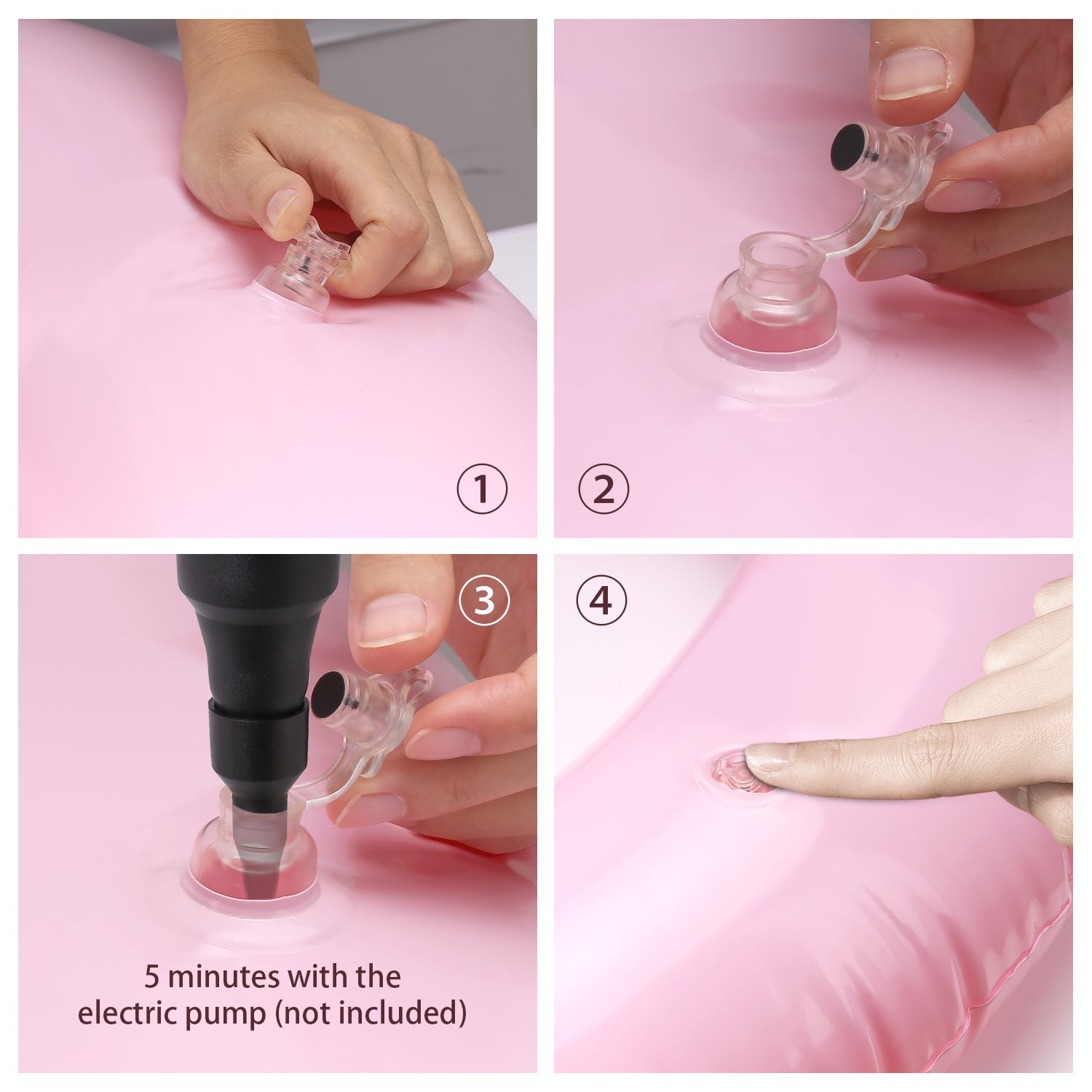 ①

②

③

5 minutes with the electric pump (not included)

④